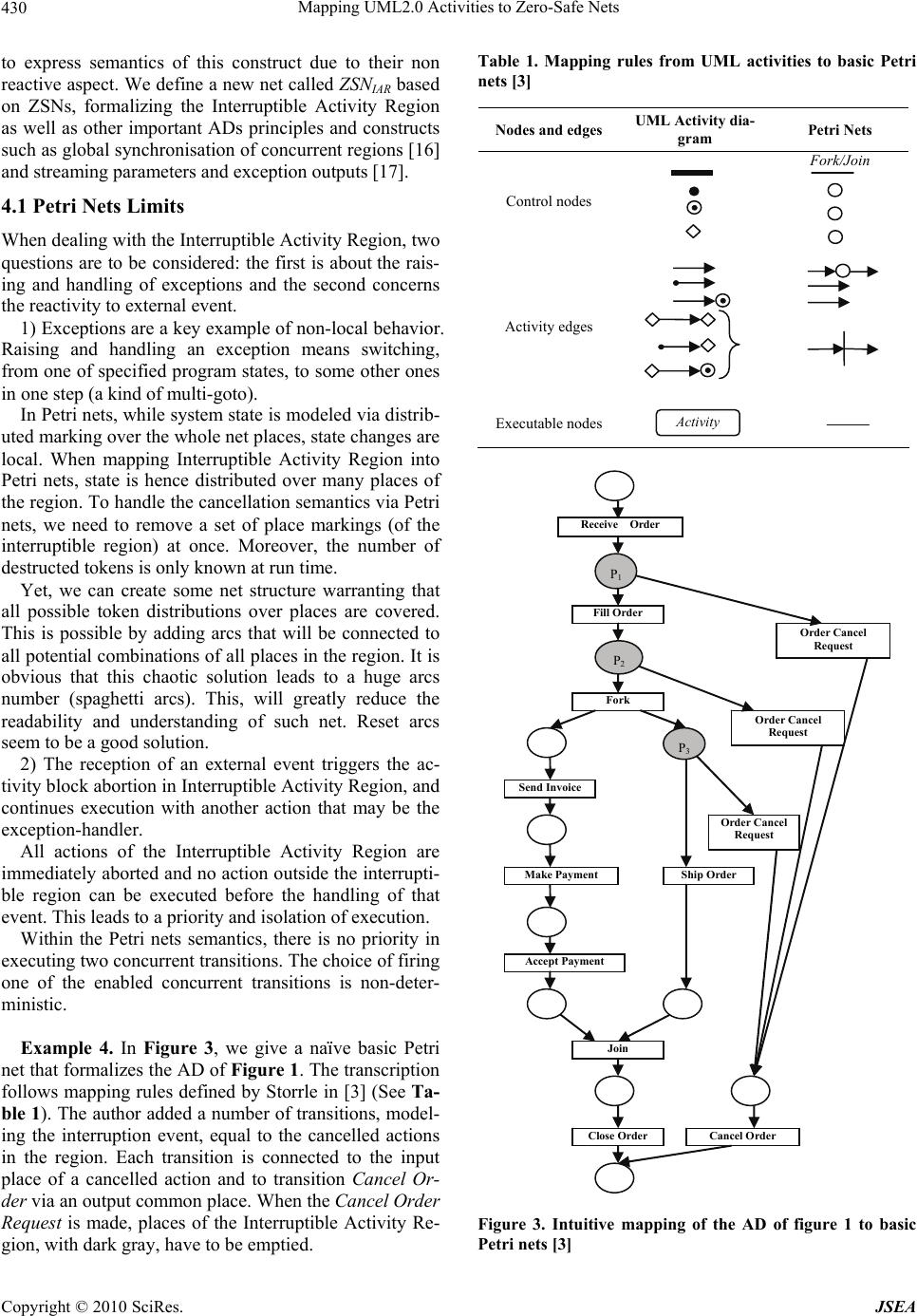 430 Mapping UML2.0 Activities to Zero-Safe Nets

to express semantics of this construct due to their non reactive aspect. We define a new net called $ZSN_{IAR}$ based on ZSNs, formalizing the Interruptible Activity Region as well as other important ADs principles and constructs such as global synchronisation of concurrent regions [16] and streaming parameters and exception outputs [17].

4.1 Petri Nets Limits

When dealing with the Interruptible Activity Region, two questions are to be considered: the first is about the raising and handling of exceptions and the second concerns the reactivity to external event.

1) Exceptions are a key example of non-local behavior. Raising and handling an exception means switching, from one of specified program states, to some other ones in one step (a kind of multi-goto).

In Petri nets, while system state is modeled via distributed marking over the whole net places, state changes are local. When mapping Interruptible Activity Region into Petri nets, state is hence distributed over many places of the region. To handle the cancellation semantics via Petri nets, we need to remove a set of place markings (of the interruptible region) at once. Moreover, the number of destructed tokens is only known at run time.

Yet, we can create some net structure warranting that all possible token distributions over places are covered. This is possible by adding arcs that will be connected to all potential combinations of all places in the region. It is obvious that this chaotic solution leads to a huge arcs number (spaghetti arcs). This, will greatly reduce the readability and understanding of such net. Reset arcs seem to be a good solution.

2) The reception of an external event triggers the activity block abortion in Interruptible Activity Region, and continues execution with another action that may be the exception-handler.

All actions of the Interruptible Activity Region are immediately aborted and no action outside the interruptible region can be executed before the handling of that event. This leads to a priority and isolation of execution.

Within the Petri nets semantics, there is no priority in executing two concurrent transitions. The choice of firing one of the enabled concurrent transitions is non-deterministic.

Example 4. In Figure 3, we give a naïve basic Petri net that formalizes the AD of Figure 1. The transcription follows mapping rules defined by Storrle in [3] (See Table 1). The author added a number of transitions, modeling the interruption event, equal to the cancelled actions in the region. Each transition is connected to the input place of a cancelled action and to transition Cancel Order via an output common place. When the Cancel Order Request is made, places of the Interruptible Activity Region, with dark gray, have to be emptied.

Table 1. Mapping rules from UML activities to basic Petri nets [3]

| Nodes and edges | UML Activity diagram | Petri Nets |
|---|---|---|
| Control nodes | | Fork/Join |
| Activity edges | | |
| Executable nodes | Activity | |

Receive Order
$P_1$
Fill Order
Order Cancel Request
$P_2$
Fork
Order Cancel Request
$P_3$
Send Invoice
Order Cancel Request
Make Payment
Ship Order
Accept Payment
Join
Close Order
Cancel Order

Figure 3. Intuitive mapping of the AD of figure 1 to basic Petri nets [3]

Copyright © 2010 SciRes. JSEA